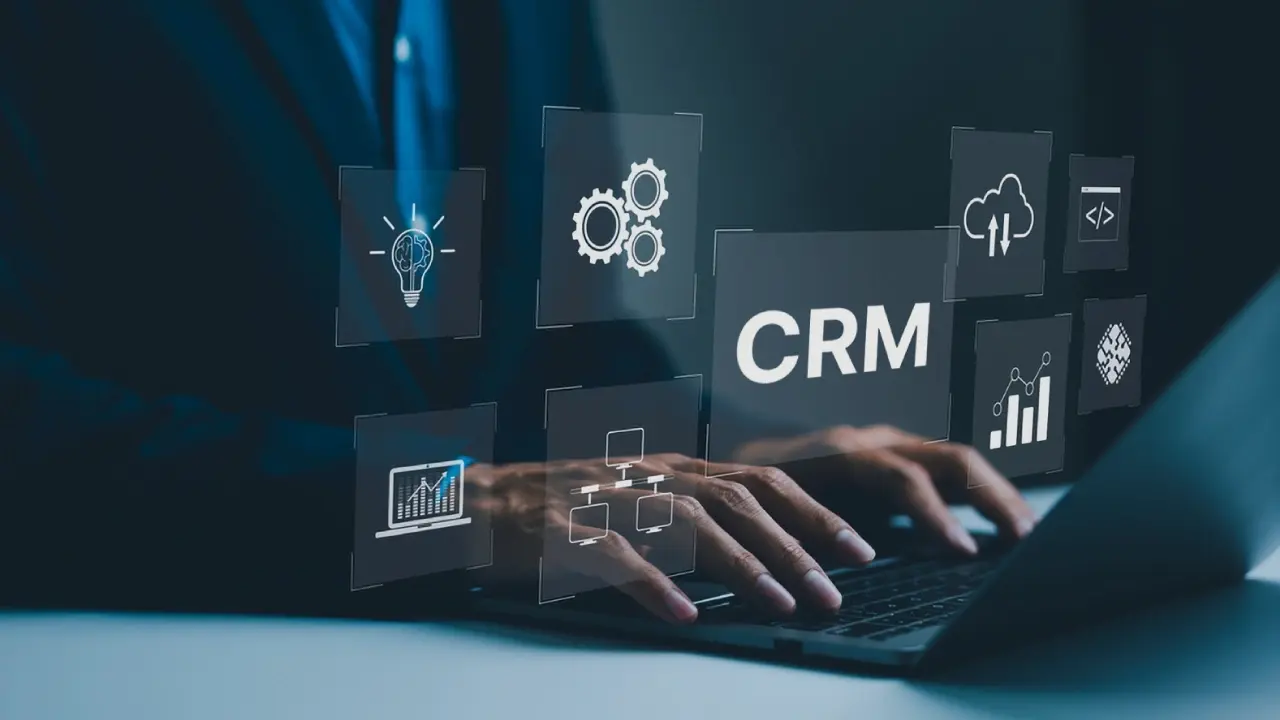 CRM

</>